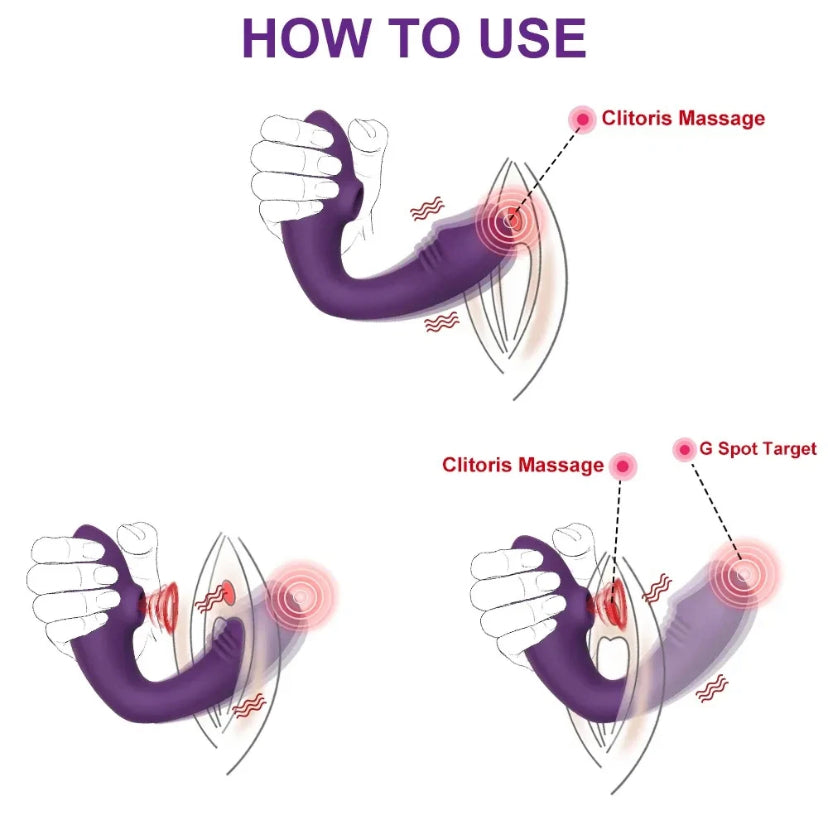 HOW TO USE

Clitoris Massage

Clitoris Massage

G Spot Target